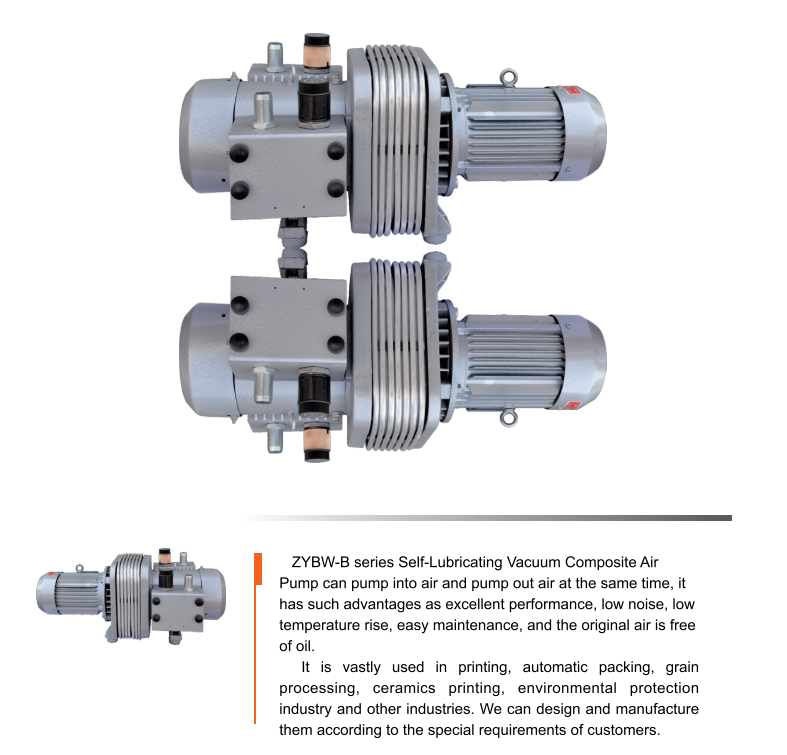 ZYBW-B series Self-Lubricating Vacuum Composite Air Pump can pump into air and pump out air at the same time, it has such advantages as excellent performance, low noise, low temperature rise, easy maintenance, and the original air is free of oil.

It is vastly used in printing, automatic packing, grain processing, ceramics printing, environmental protection industry and other industries. We can design and manufacture them according to the special requirements of customers.